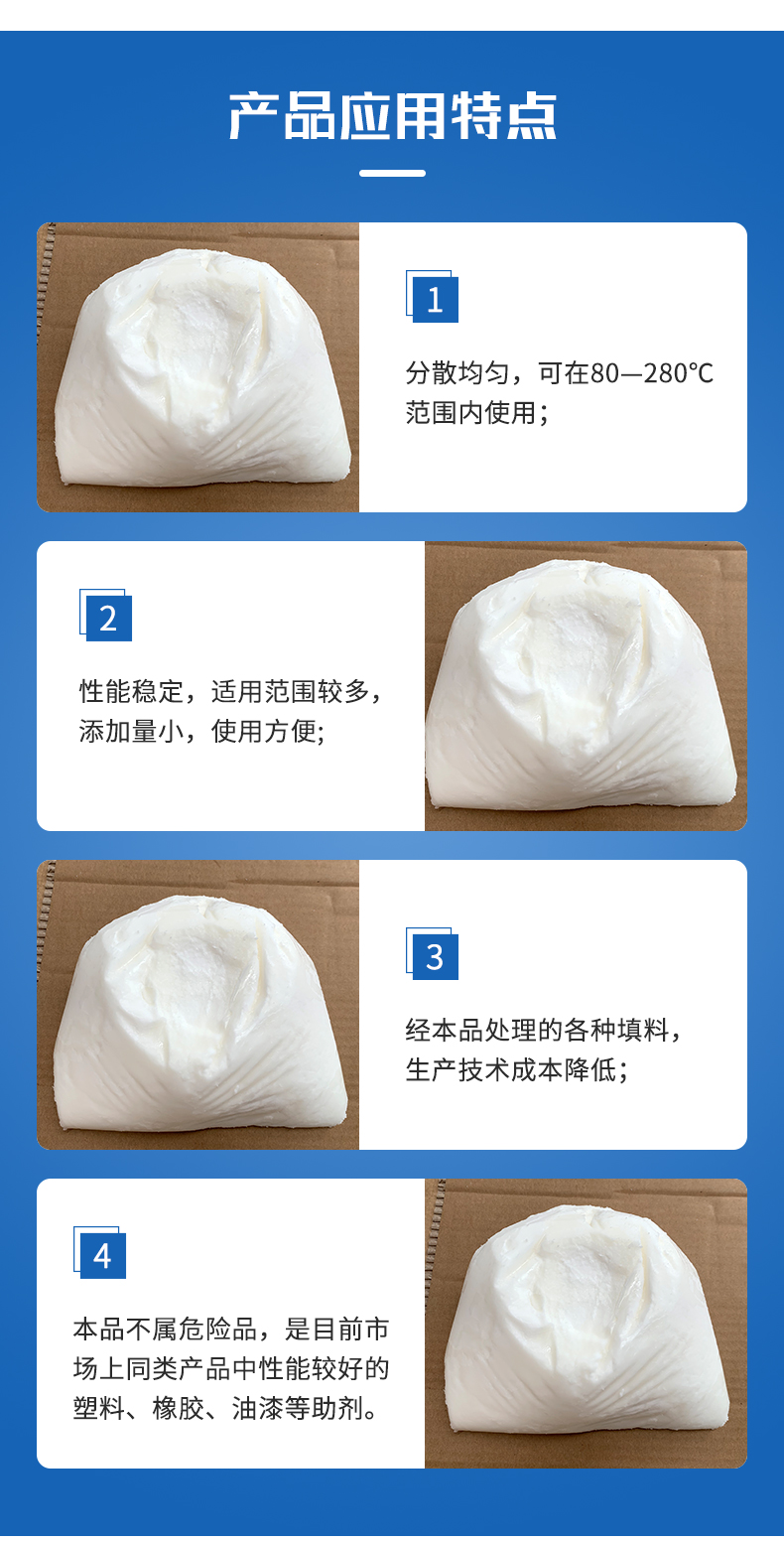 产品应用特点

1

分散均匀，可在80—280℃范围内使用；

2

性能稳定，适用范围较多，添加量小，使用方便;

3

经本品处理的各种填料，生产技术成本降低；

4

本品不属危险品，是目前市场上同类产品中性能较好的塑料、橡胶、油漆等助剂。